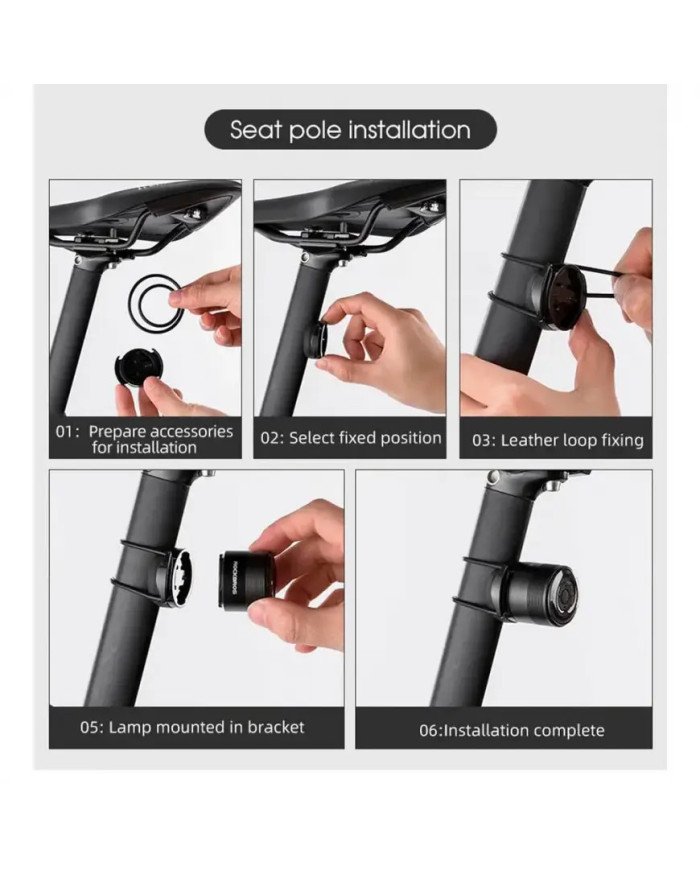 Seat pole installation

01: Prepare accessories for installation

02: Select fixed position

03: Leather loop fixing

ROCKBROS

05: Lamp mounted in bracket

06:Installation complete