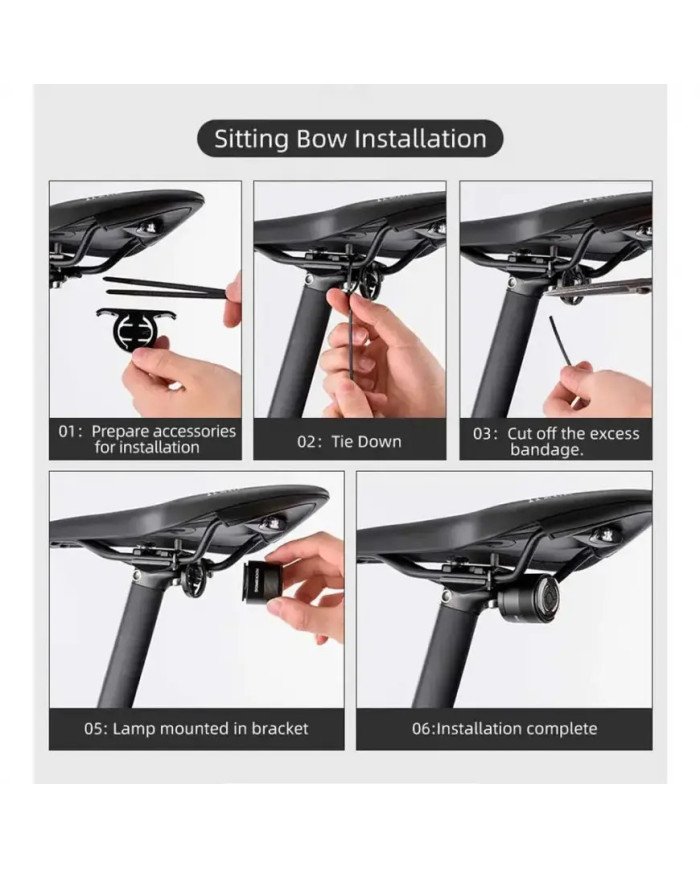 Sitting Bow Installation

01: Prepare accessories for installation

02: Tie Down

03: Cut off the excess bandage.

05: Lamp mounted in bracket

06:Installation complete